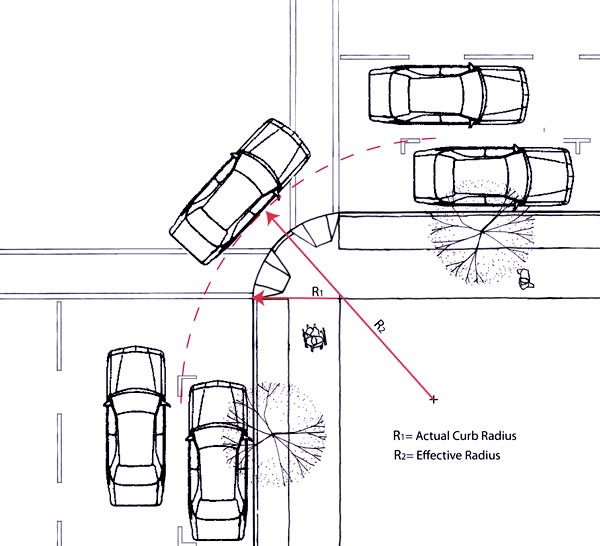 $R_1$

$R_2$

$R_1$= Actual Curb Radius
$R_2$= Effective Radius